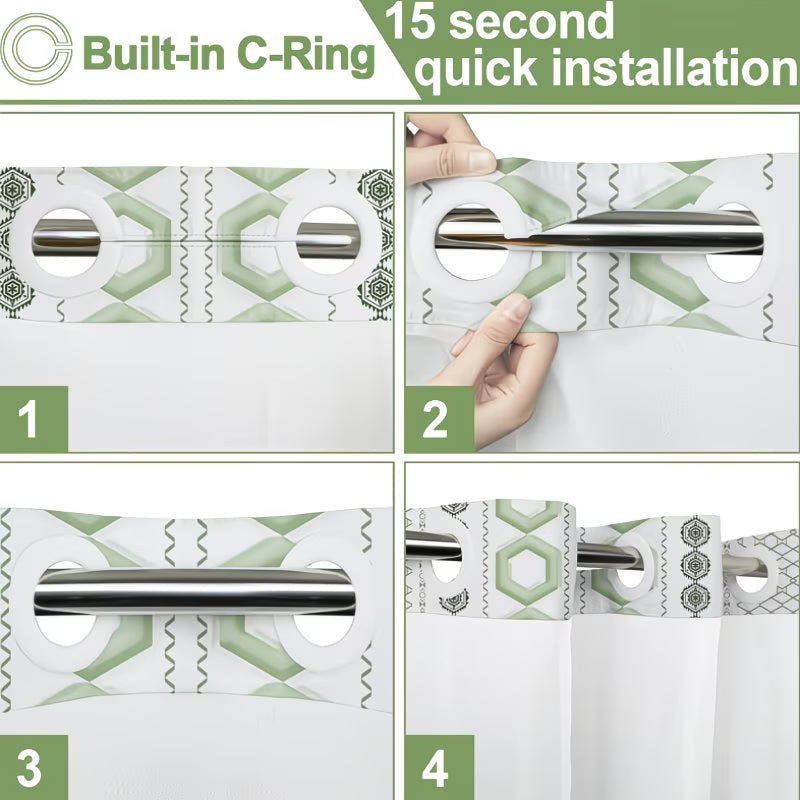 Built-in C-Ring

15 second quick installation

1

2

3

4